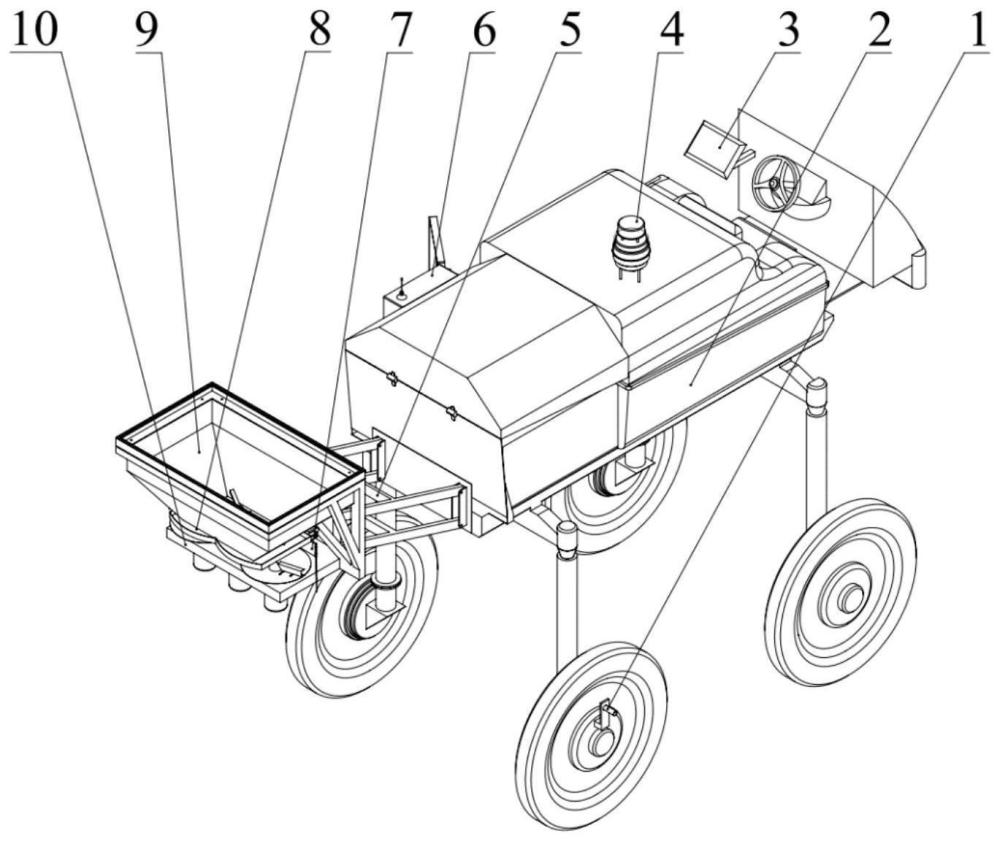 10 9 8 7 6 5 4 3 2 1